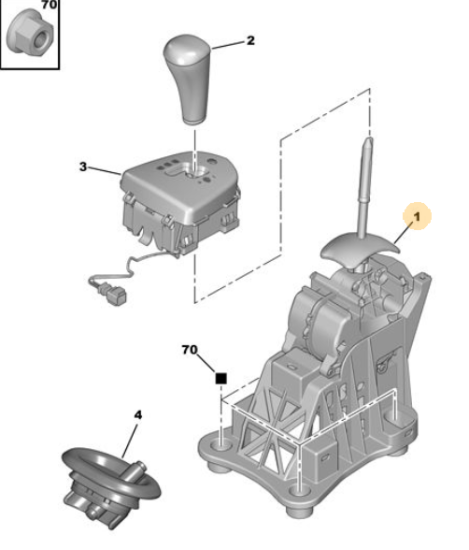 70

2

3

1

70

4