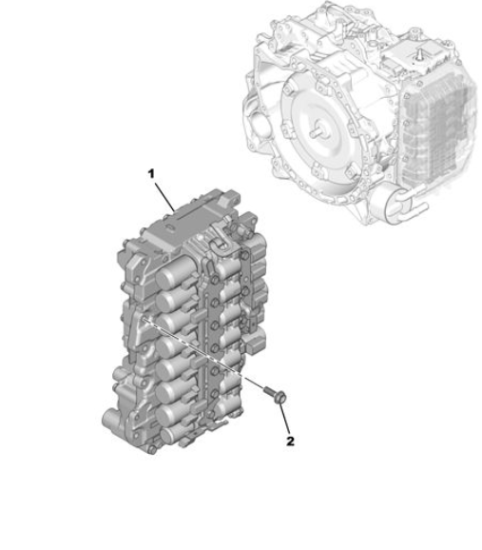 1
2