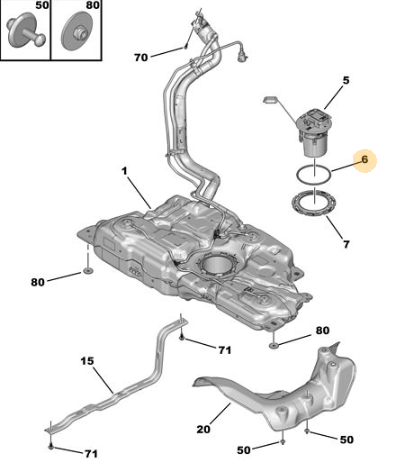 50
80
70
5
6
1
7
80
80
71
15
20
50
50
71