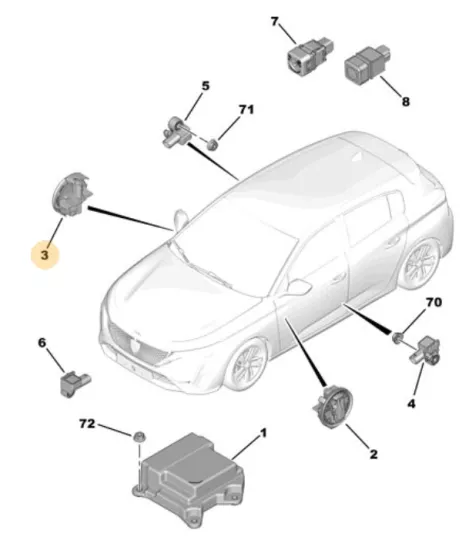 7
8
5
71
3
70
6
4
72
1
2