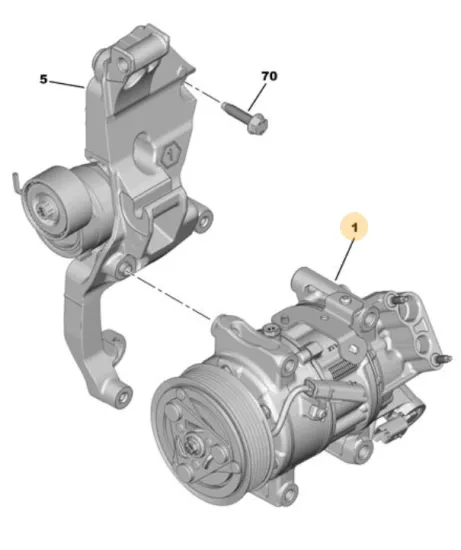 5

70

1

1