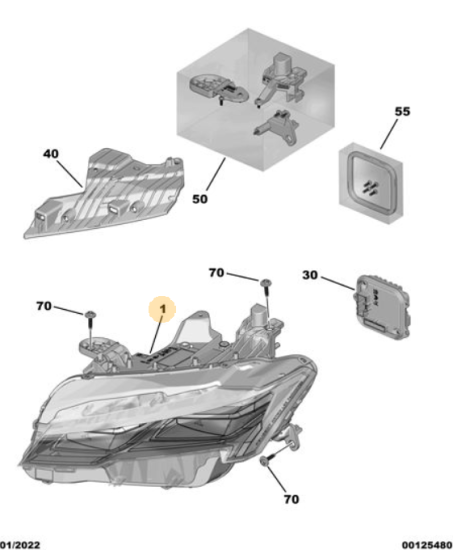 55

40

50

70

30

70

1

70

01/2022

00125480