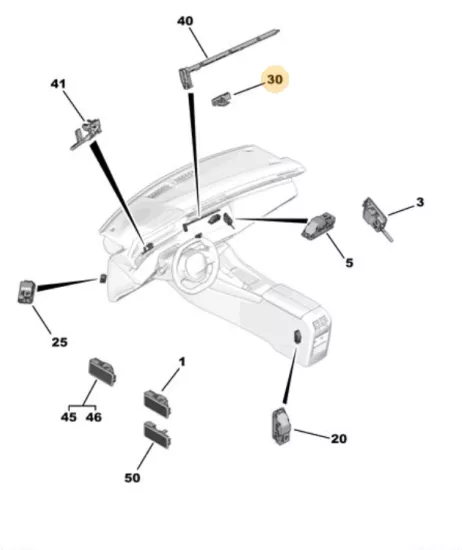 40

30

41

3

5

25

1

45 46

20

50