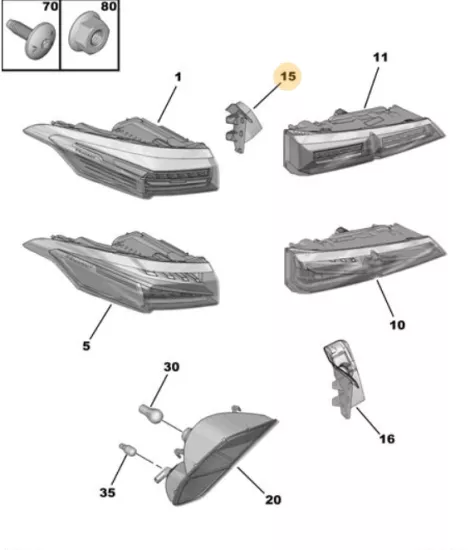 70
80
1
15
11
5
10
30
16
35
20