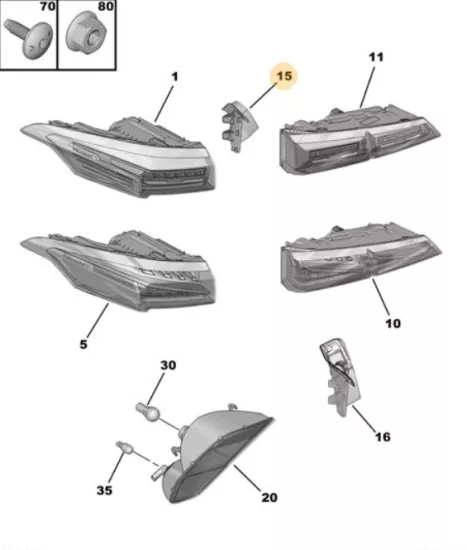 70
80
1
15
11
5
10
30
16
35
20