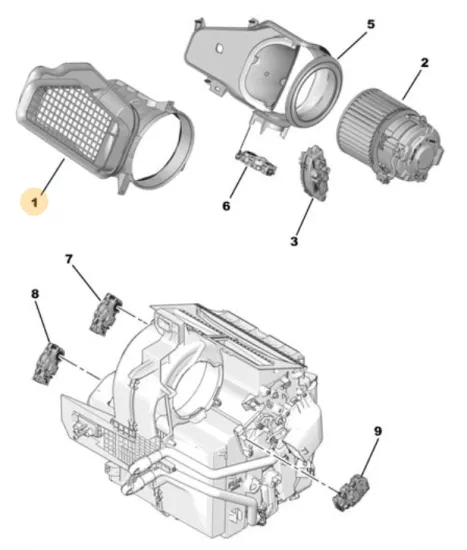 5
2
1
6
3
7
8
9