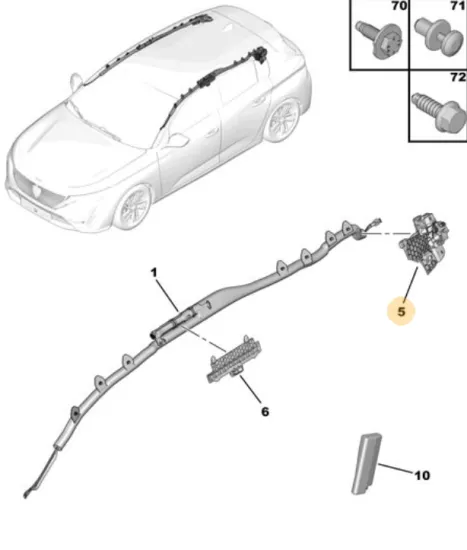 70
71
72
1
5
6
10