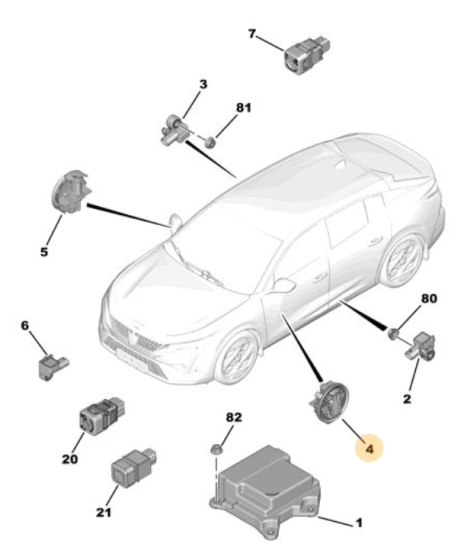 7
3
81
5
80
6
2
82
4
20
21
1