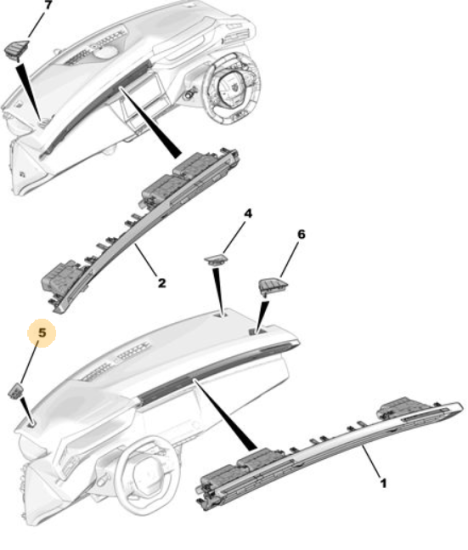 7
4
6
2
5
1