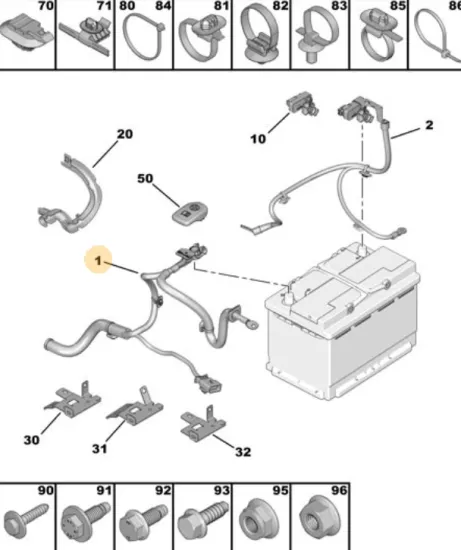 70
71
80 84
81
82
83
85
86

20
10
2
50
1
30
31
32

90
91
92
93
95
96