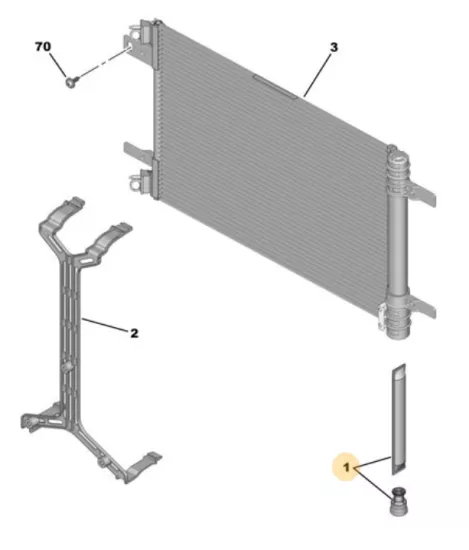 70

3

2

1