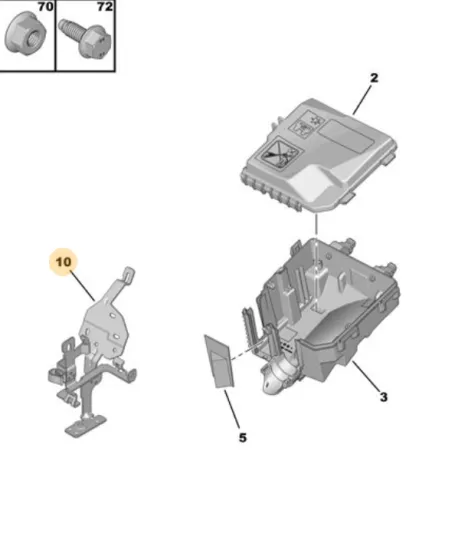 70
72
2
10
3
5