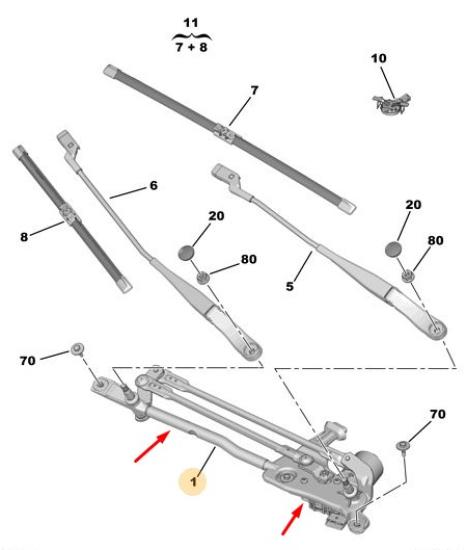 11
7 + 8
10
7
6
8
20
80
20
80
5
70
70
1