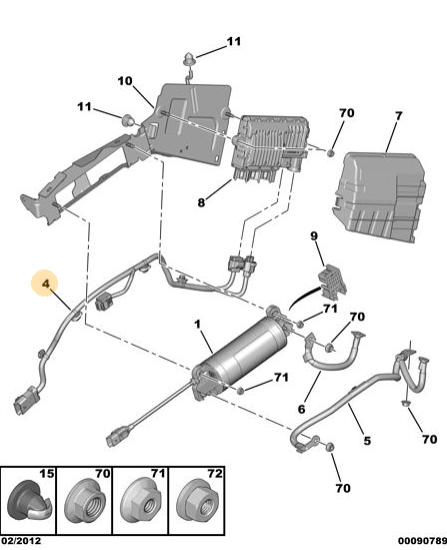 11
10
11
70
7
8
9
4
71
70
1
71
6
5
70
70
15
70
71
72
02/2012
00090789