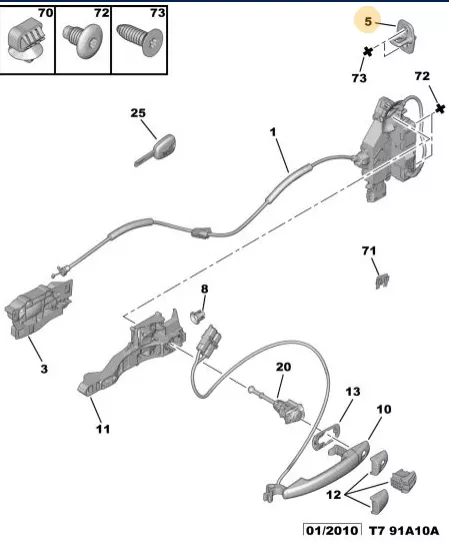 70
72
73
5
73
72
25
1
71
8
3
20
13
10
11
12
01/2010 T7 91A10A