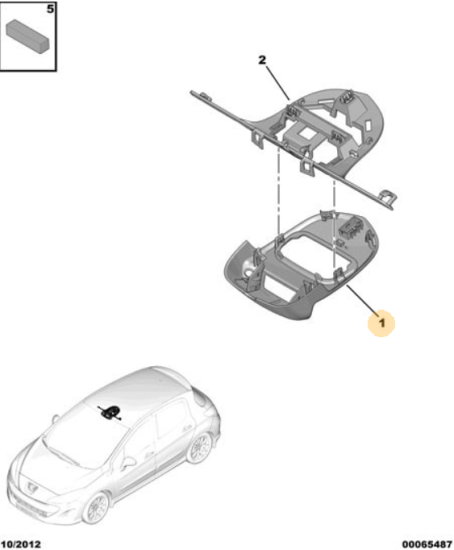 5

2

1

10/2012

00065487