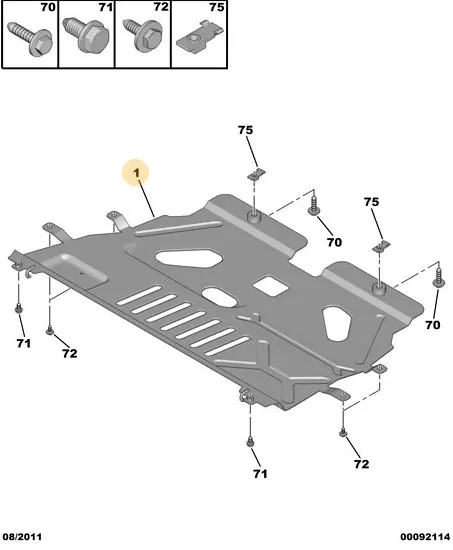 70 71 72 75

75
1
75
70
70
71
72
71
72

08/2011
00092114