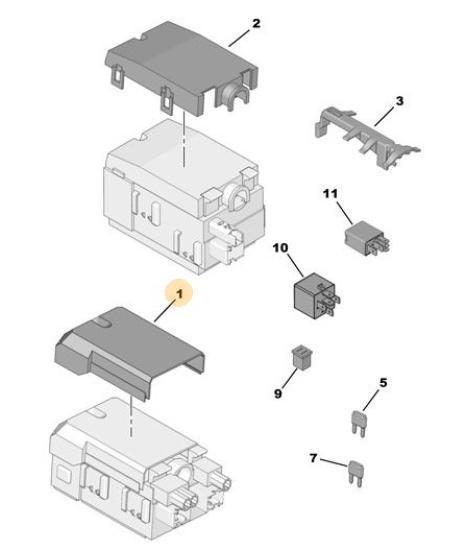 2
3
11
10
1
9
5
7