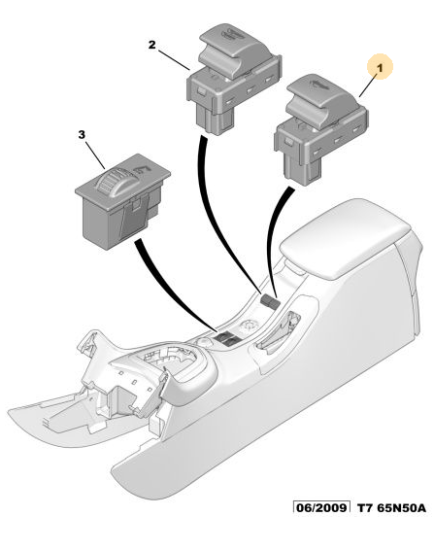 2

1

3

06/2009 T7 65N50A