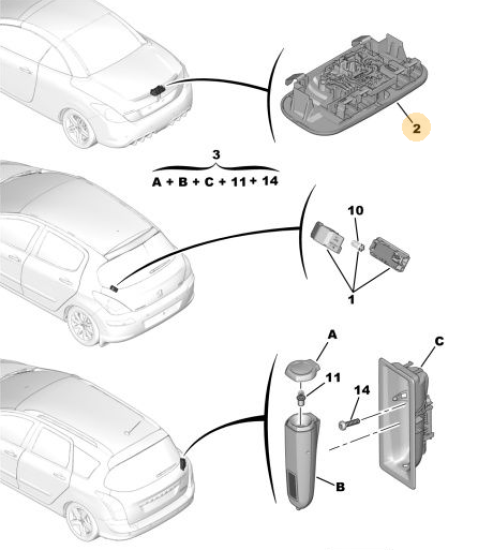 2

3
A + B + C + 11 + 14

10

1

A

C

11

14

B