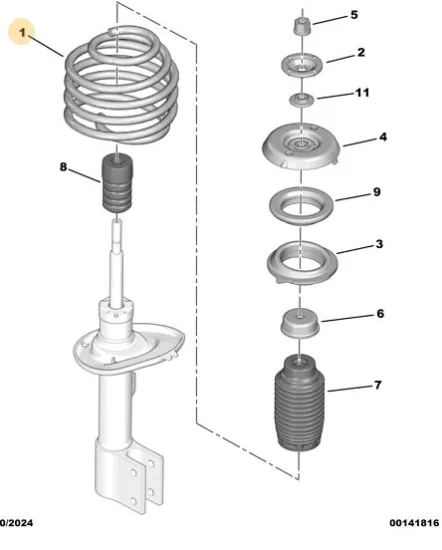 1
8
5
2
11
4
9
3
6
7
0/2024
00141816