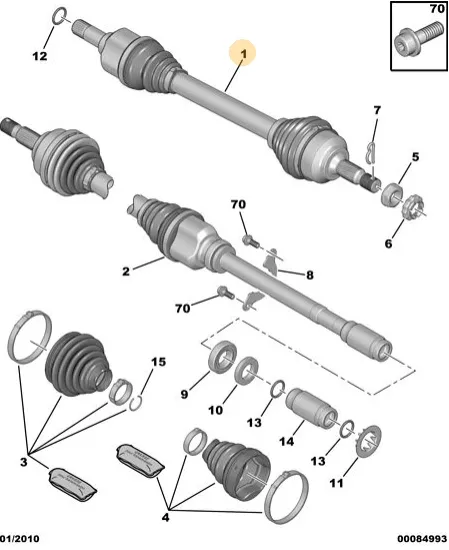 70
12
1
7
5
6
70
2
8
70
15
9
10
13
14
13
11
3
4
01/2010
00084993