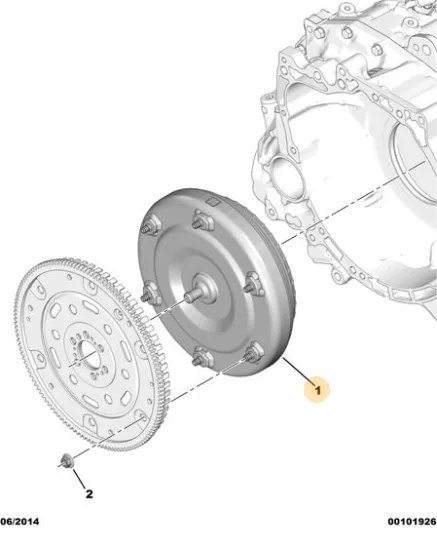 1

2

06/2014

00101926