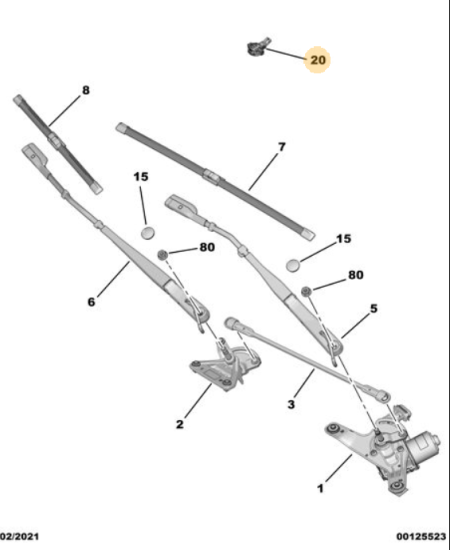 20

8

7

15

80

15

80

6

5

3

2

1

02/2021

00125523