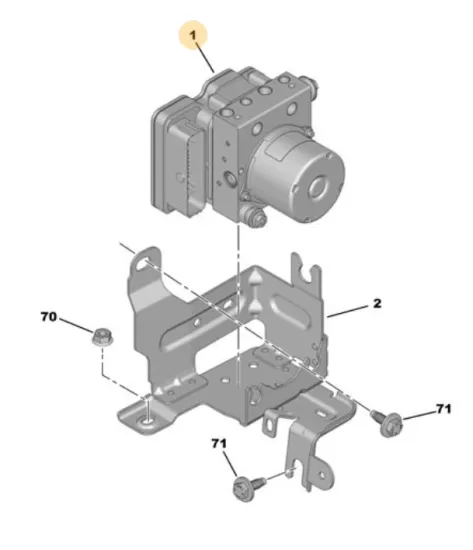 1
2
70
71
71